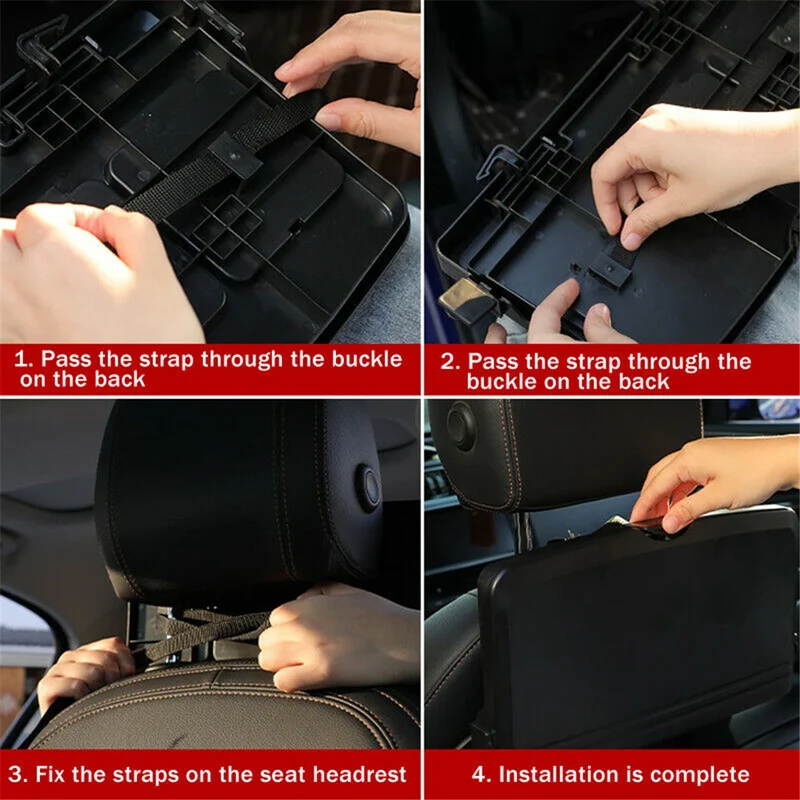 1. Pass the strap through the buckle on the back

2. Pass the strap through the buckle on the back

3. Fix the straps on the seat headrest

4. Installation is complete